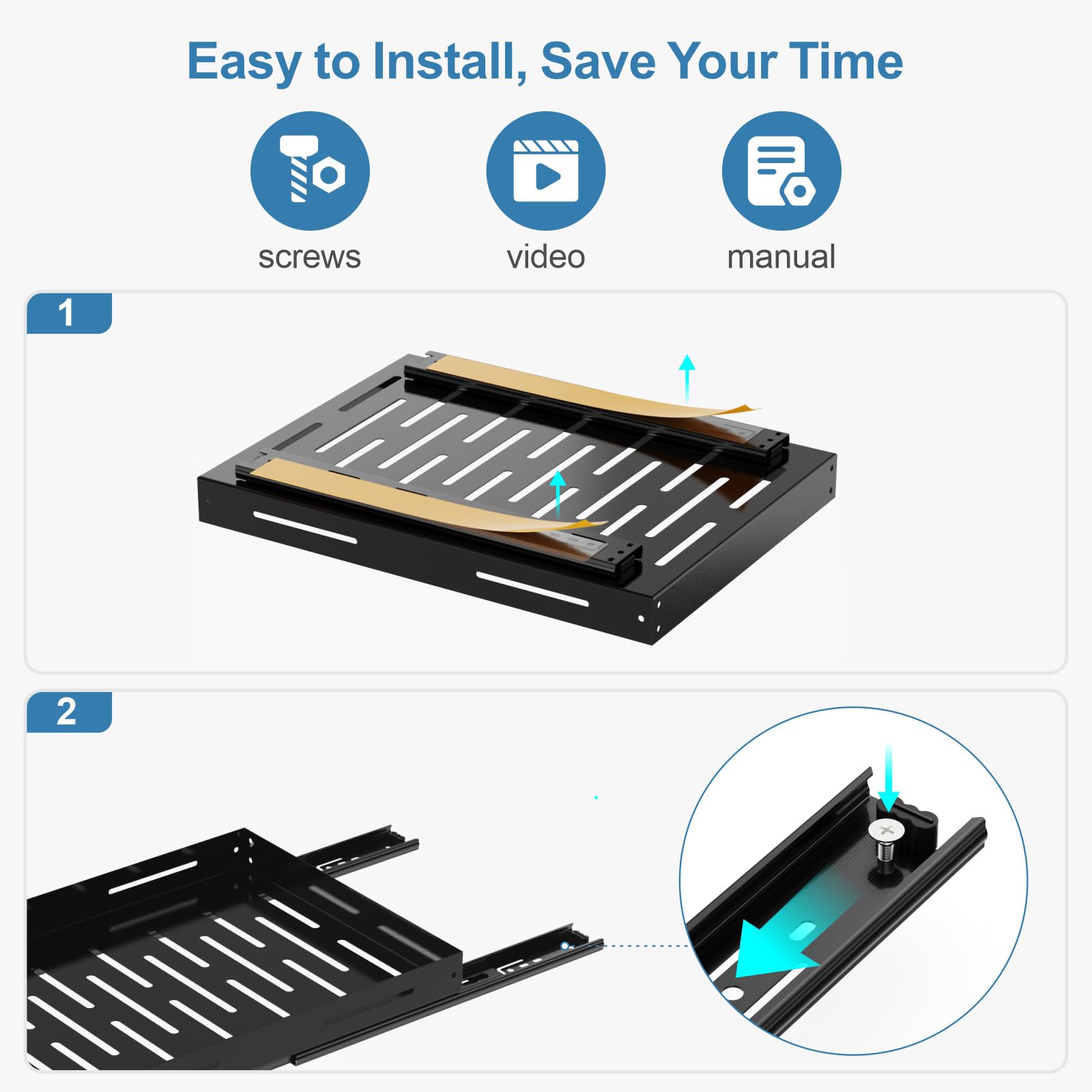 Easy to Install, Save Your Time

screws

video

manual

1

2