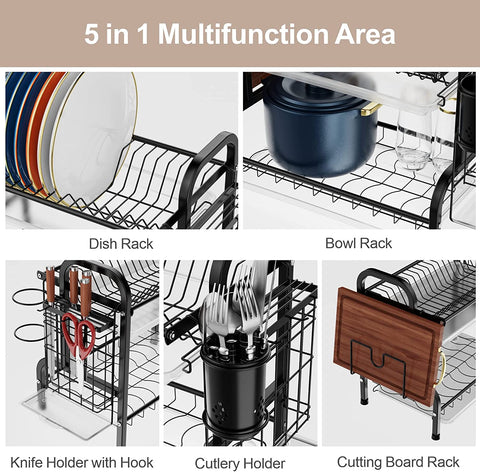 5 in 1 Multifunction Area

Dish Rack

Bowl Rack

Knife Holder with Hook

Cutlery Holder

Cutting Board Rack