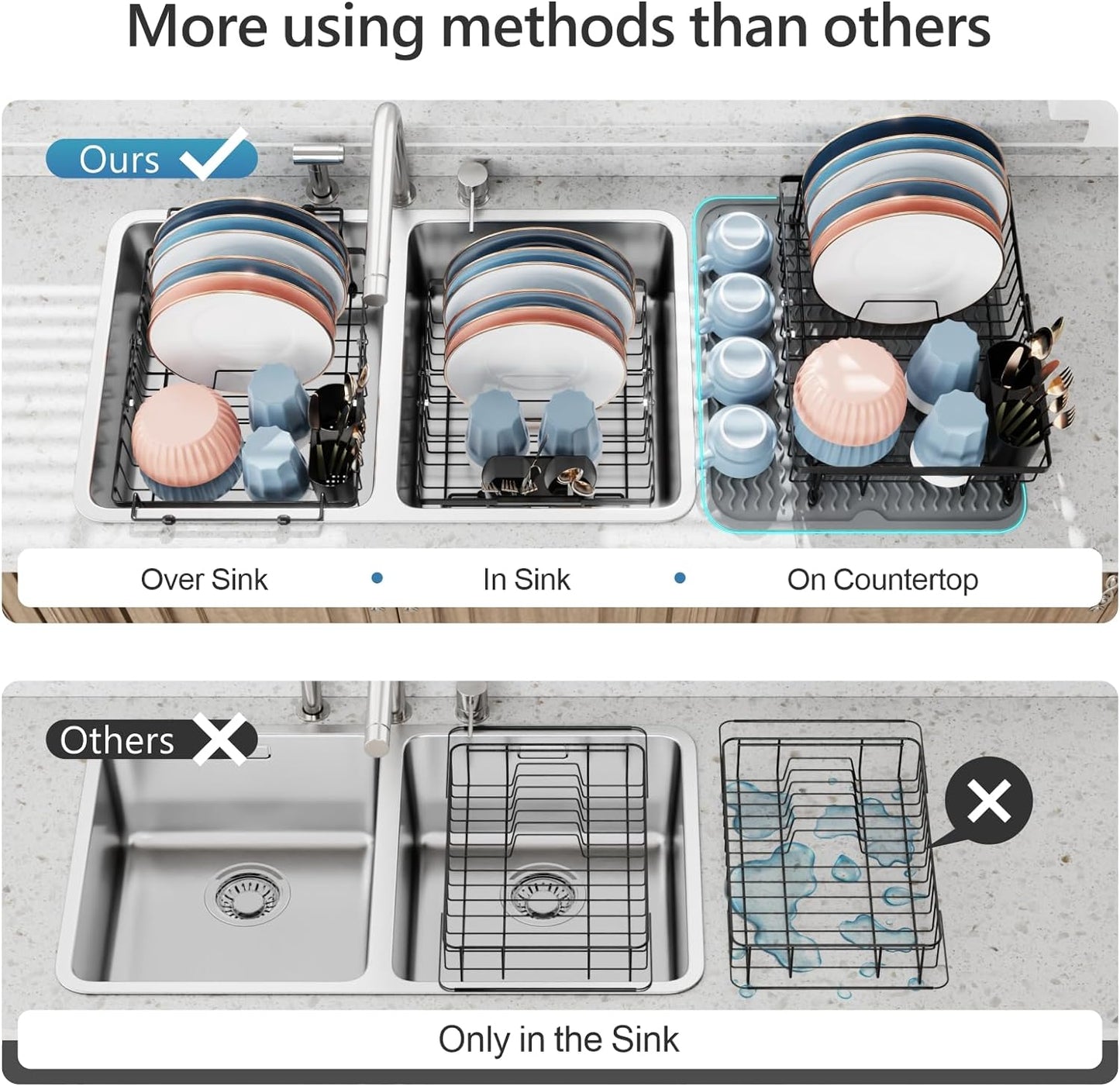 More using methods than others

Ours

Over Sink • In Sink • On Countertop

Others

Only in the Sink